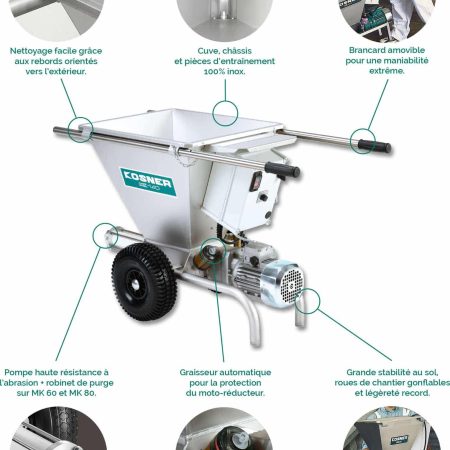 Nettoyage facile grâce aux rebords orientés vers l'extérieur.

Cuve, châssis et pièces d'entrainement 100% inox.

Brancard amovible pour une maniabilité extrême.

KOSNER

Pompe haute résistance à l'abrasion + robinet de purge sur MK 60 et MK 80.

Graisseur automatique pour la protection du moto-réducteur.

Grande stabilité au sol, roues de chantier gonflables et légèreté record.

KOSNER